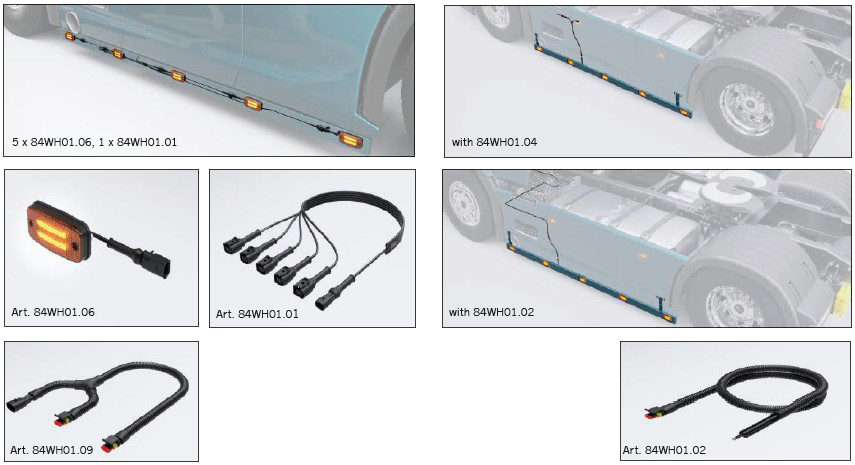 5 x 84WH01.06, 1 x 84WH01.01

with 84WH01.04

Art. 84WH01.06

Art. 84WH01.01

with 84WH01.02

Art. 84WH01.09

Art. 84WH01.02